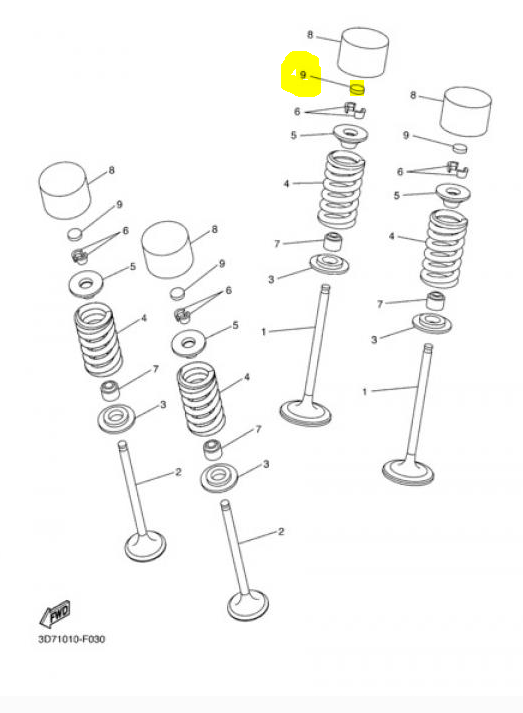 8
9
6
5
4
7
3
1
8
9
6
5
4
7
3
1
8
9
6
5
4
7
3
2
8
9
6
5
4
7
3
2
FWD
3D71010-F030